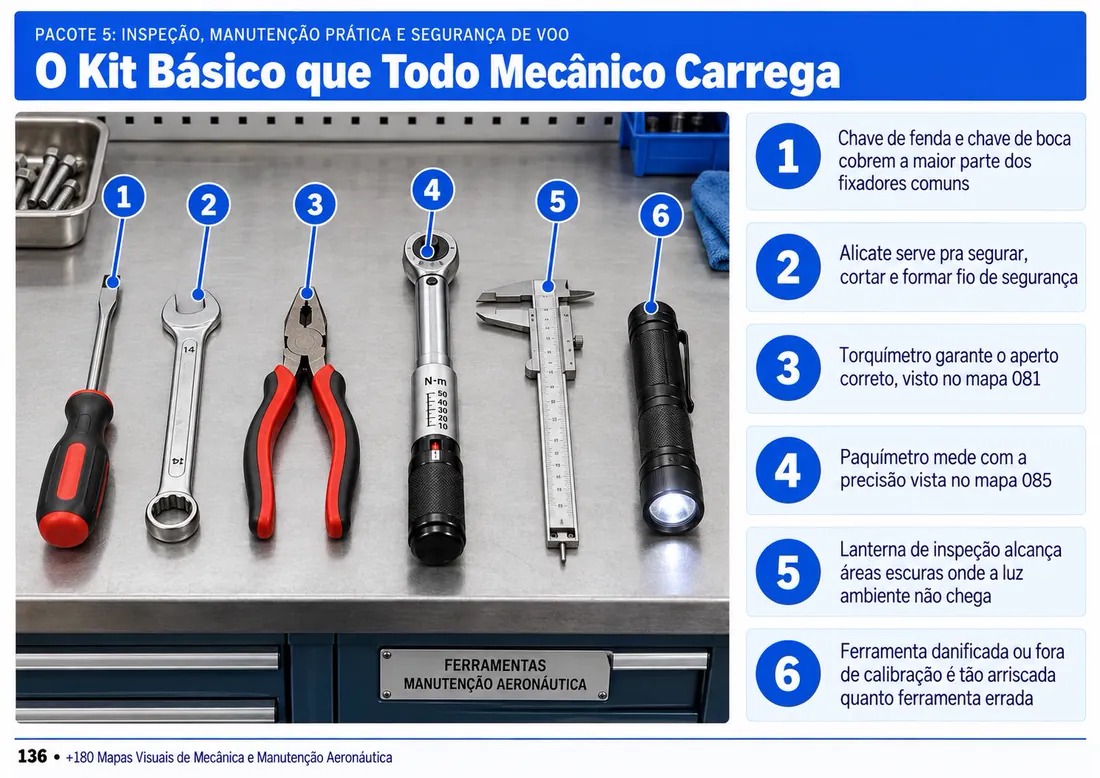 PACOTE 5: INSPEÇÃO, MANUTENÇÃO PRÁTICA E SEGURANÇA DE VOO

O Kit Básico que Todo Mecânico Carrega

1 2 3 4 5 6

14

14

N·m
50
40
30
20
10

FERRAMENTAS
MANUTENÇÃO AERONÁUTICA

1 Chave de fenda e chave de boca cobrem a maior parte dos fixadores comuns

2 Alicate serve pra segurar, cortar e formar fio de segurança

3 Torquímetro garante o aperto correto, visto no mapa 081

4 Paquímetro mede com a precisão vista no mapa 085

5 Lanterna de inspeção alcança áreas escuras onde a luz ambiente não chega

6 Ferramenta danificada ou fora de calibração é tão arriscada quanto ferramenta errada

136 • +180 Mapas Visuais de Mecânica e Manutenção Aeronáutica